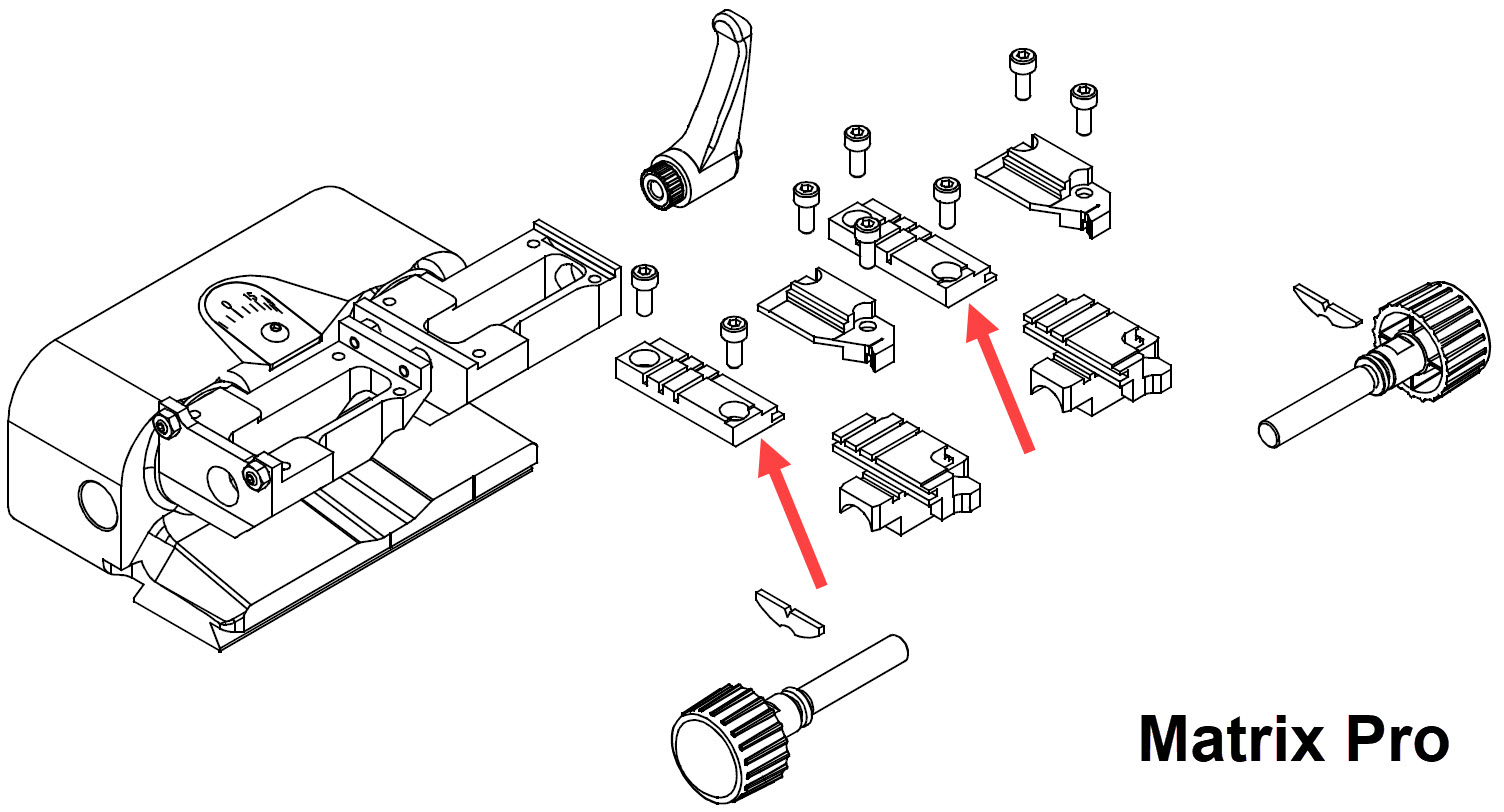 Matrix Pro