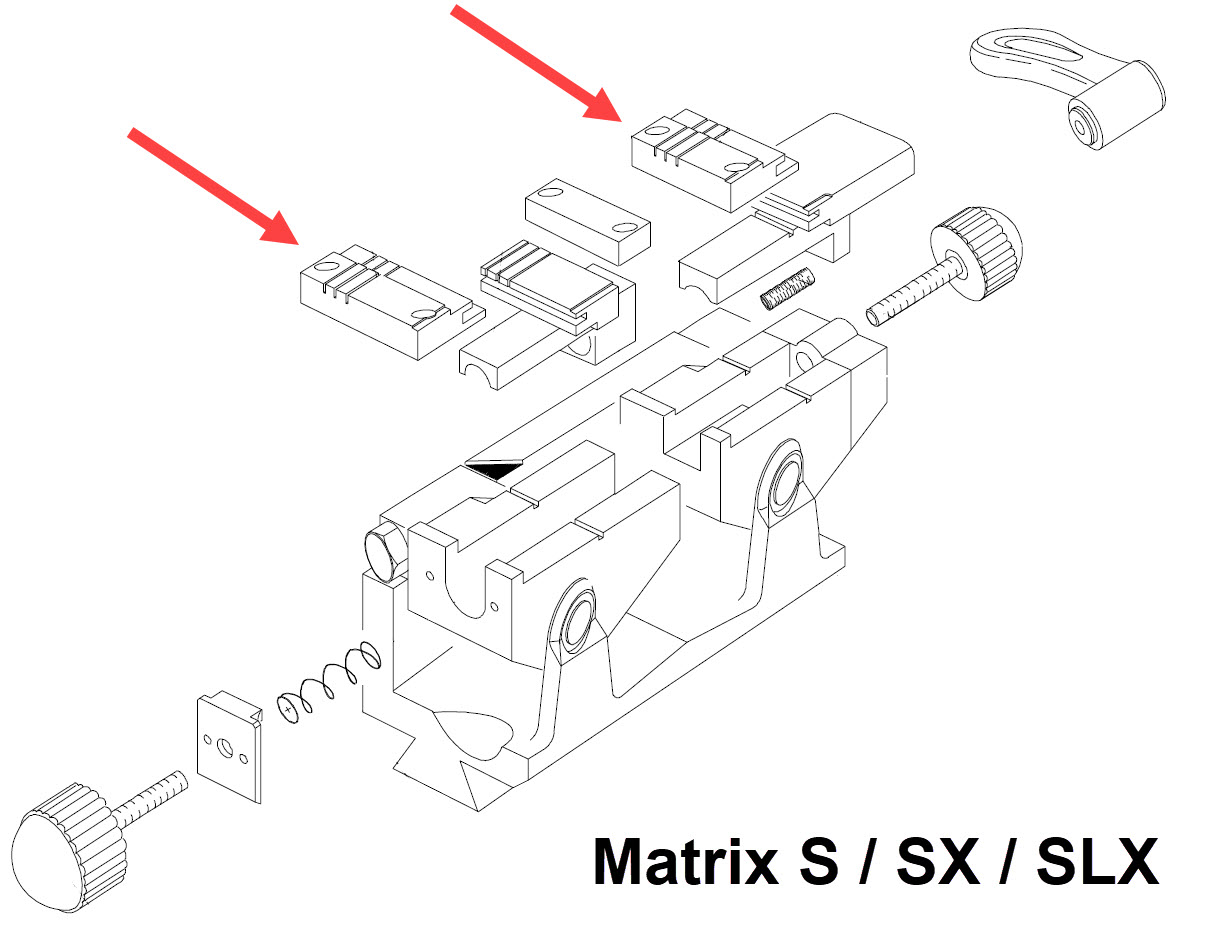 Matrix S / SX / SLX