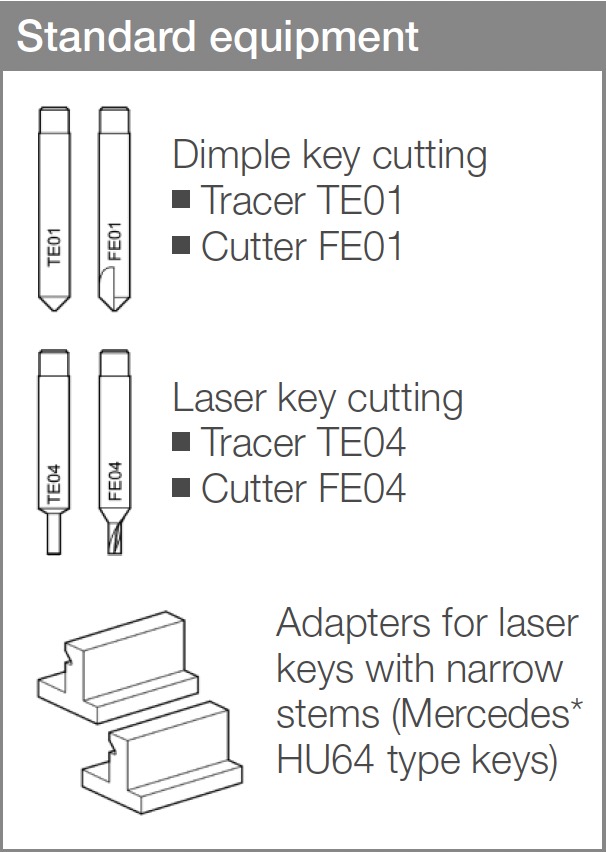 Standard equipment

TE01
FE01

Dimple key cutting
■ Tracer TE01
■ Cutter FE01

TE04
FE04

Laser key cutting
■ Tracer TE04
■ Cutter FE04

Adapters for laser keys with narrow stems (Mercedes* HU64 type keys)